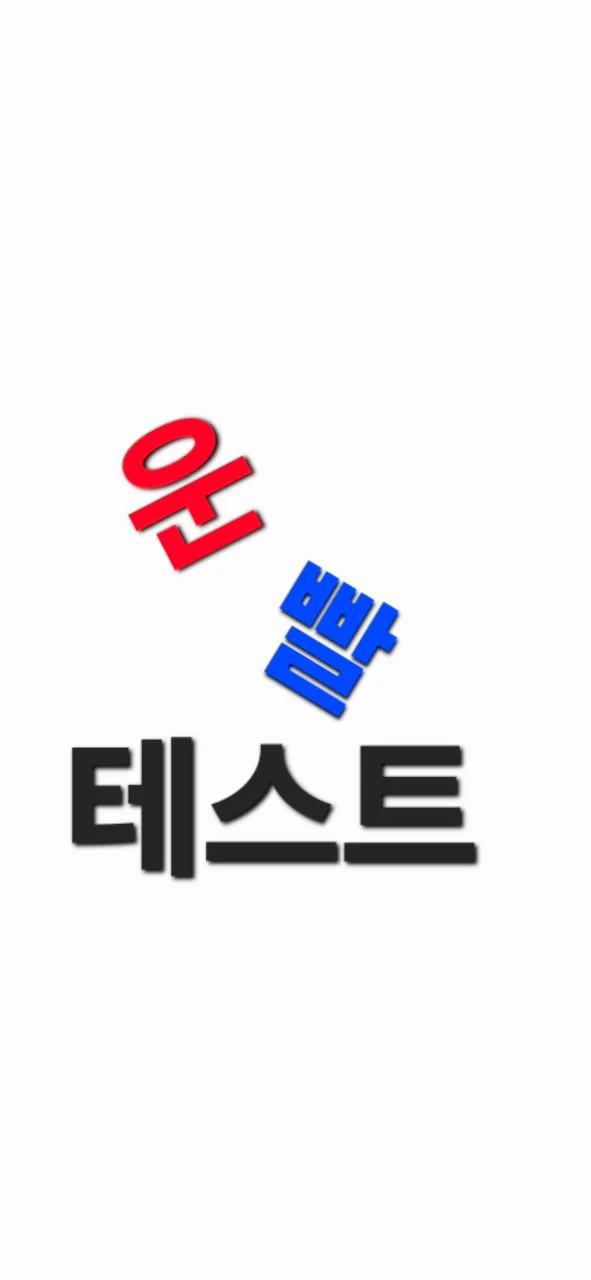 운 빨 테스트